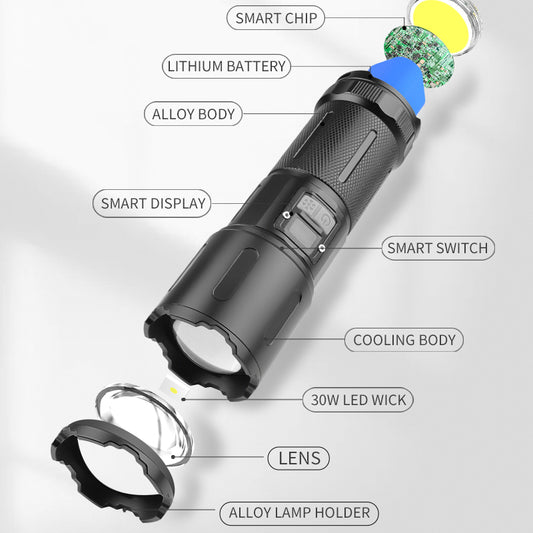 SMART CHIP

LITHIUM BATTERY

ALLOY BODY

SMART DISPLAY

SMART SWITCH

COOLING BODY

30W LED WICK

LENS

ALLOY LAMP HOLDER