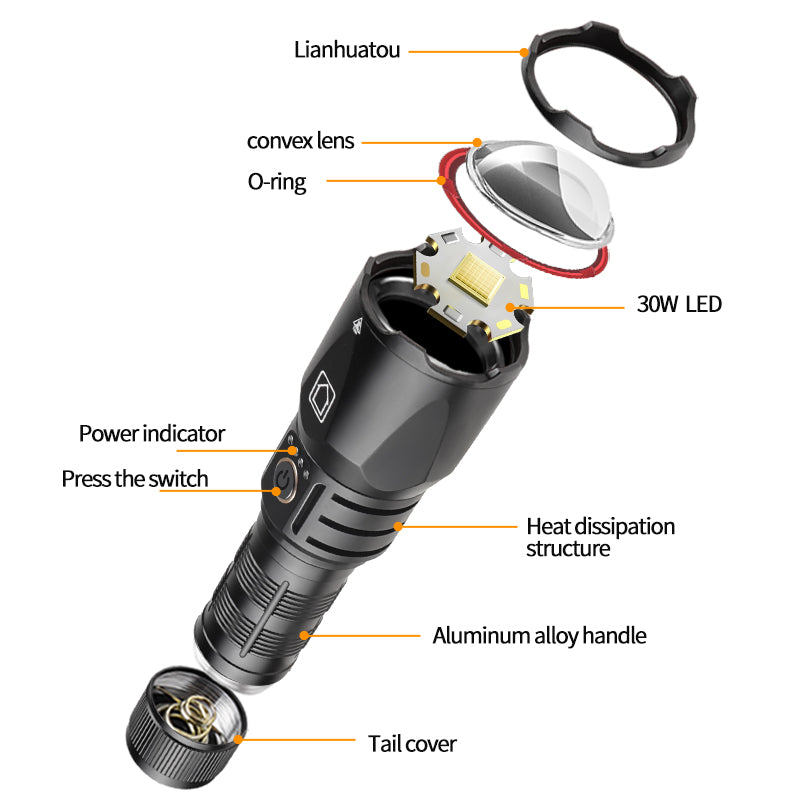 Lianhuatou

convex lens

O-ring

30W LED

Power indicator

Press the switch

Heat dissipation structure

Aluminum alloy handle

Tail cover